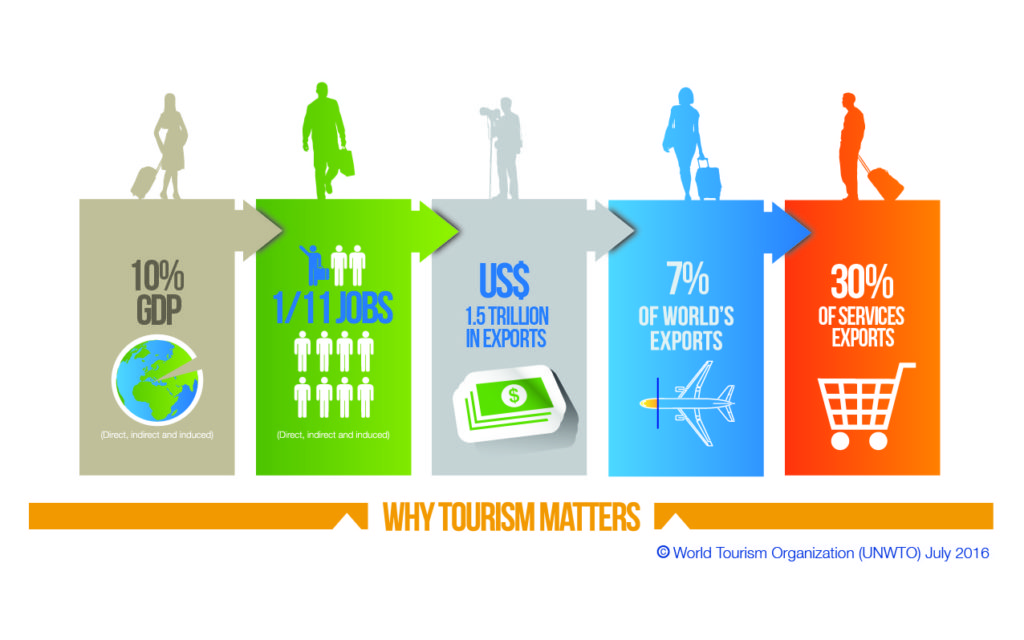 10%
GDP

(Direct, indirect and induced)

1/11 JOBS

(Direct, indirect and induced)

US$
1.5 TRILLION
IN EXPORTS

$

7%
OF WORLD'S
EXPORTS

30%
OF SERVICES
EXPORTS

WHY TOURISM MATTERS

© World Tourism Organization (UNWTO) July 2016